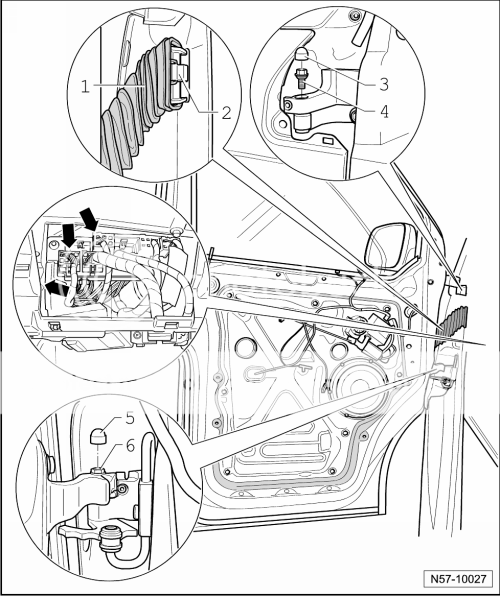 1
2
3
4
5
6
N57-10027