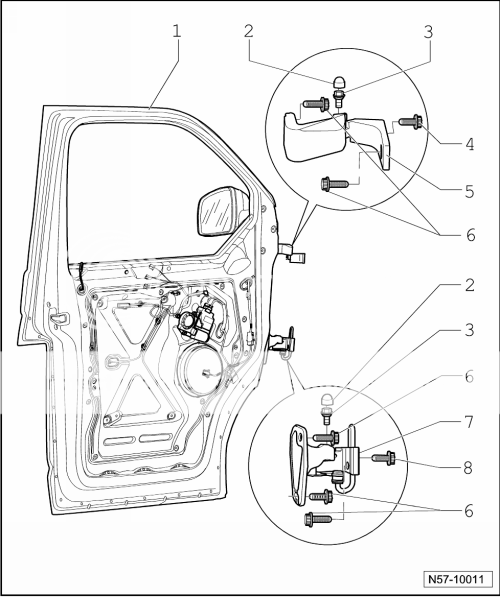 1
2
3
4
5
6
2
3
6
7
8
6
N57-10011